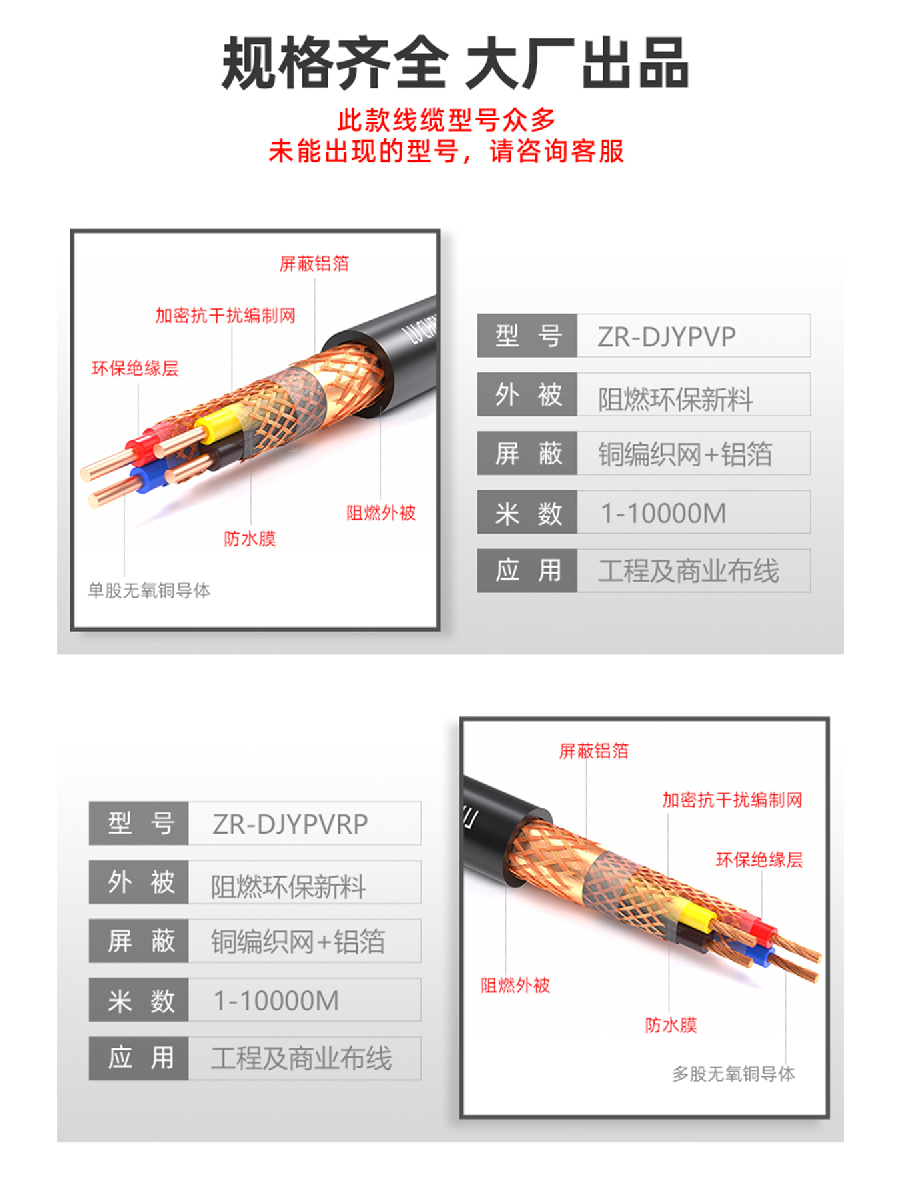 规格齐全 大厂出品

此款线缆型号众多
未能出现的型号，请咨询客服

屏蔽铝箔
加密抗干扰编制网
环保绝缘层
阻燃外被
防水膜
单股无氧铜导体

| 型 号 | ZR-DJYPVP |
|---|---|
| 外 被 | 阻燃环保新料 |
| 屏 蔽 | 铜编织网+铝箔 |
| 米 数 | 1-10000M |
| 应 用 | 工程及商业布线 |

| 型 号 | ZR-DJYPVRP |
|---|---|
| 外 被 | 阻燃环保新料 |
| 屏 蔽 | 铜编织网+铝箔 |
| 米 数 | 1-10000M |
| 应 用 | 工程及商业布线 |

屏蔽铝箔
加密抗干扰编制网
环保绝缘层
阻燃外被
防水膜
多股无氧铜导体