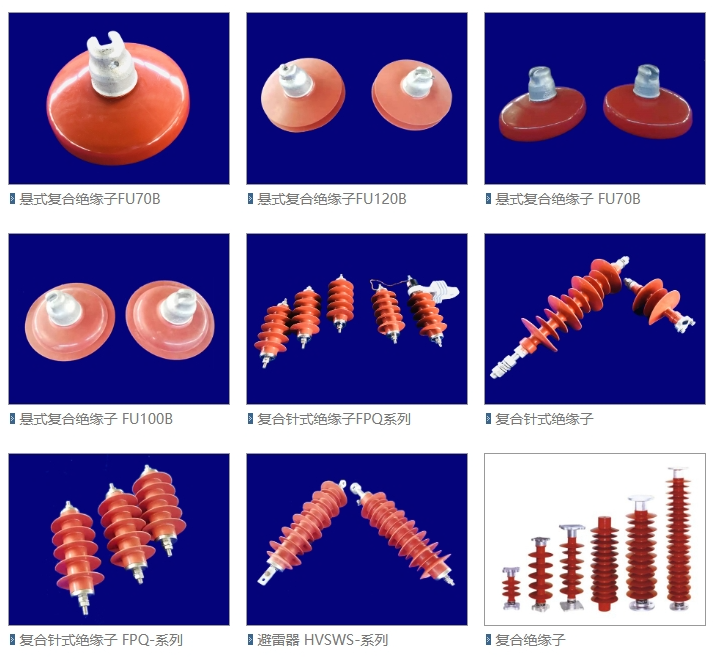 悬式复合绝缘子FU70B

悬式复合绝缘子FU120B

悬式复合绝缘子 FU70B

悬式复合绝缘子 FU100B

复合针式绝缘子FPQ系列

复合针式绝缘子

复合针式绝缘子 FPQ-系列

避雷器 HVSWS-系列

复合绝缘子