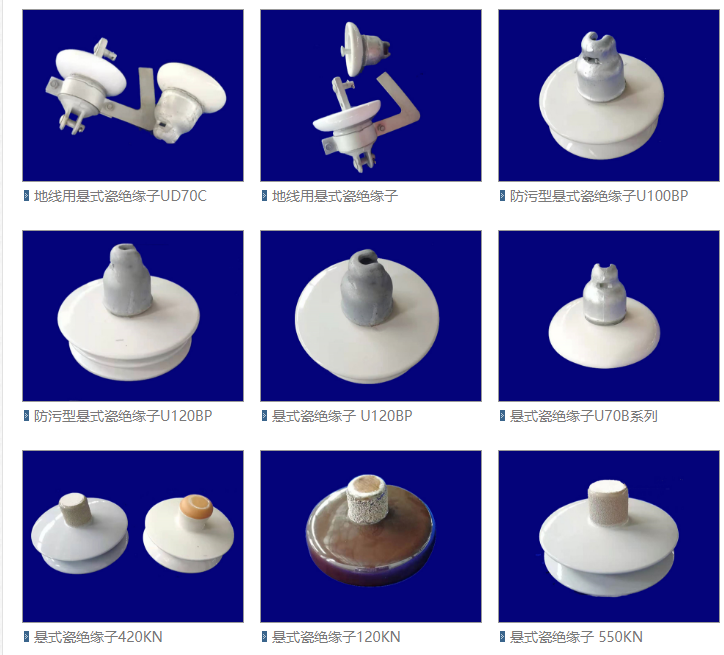 地线用悬式瓷绝缘子UD70C

地线用悬式瓷绝缘子

防污型悬式瓷绝缘子U100BP

防污型悬式瓷绝缘子U120BP

悬式瓷绝缘子 U120BP

悬式瓷绝缘子U70B系列

悬式瓷绝缘子420KN

悬式瓷绝缘子120KN

悬式瓷绝缘子 550KN