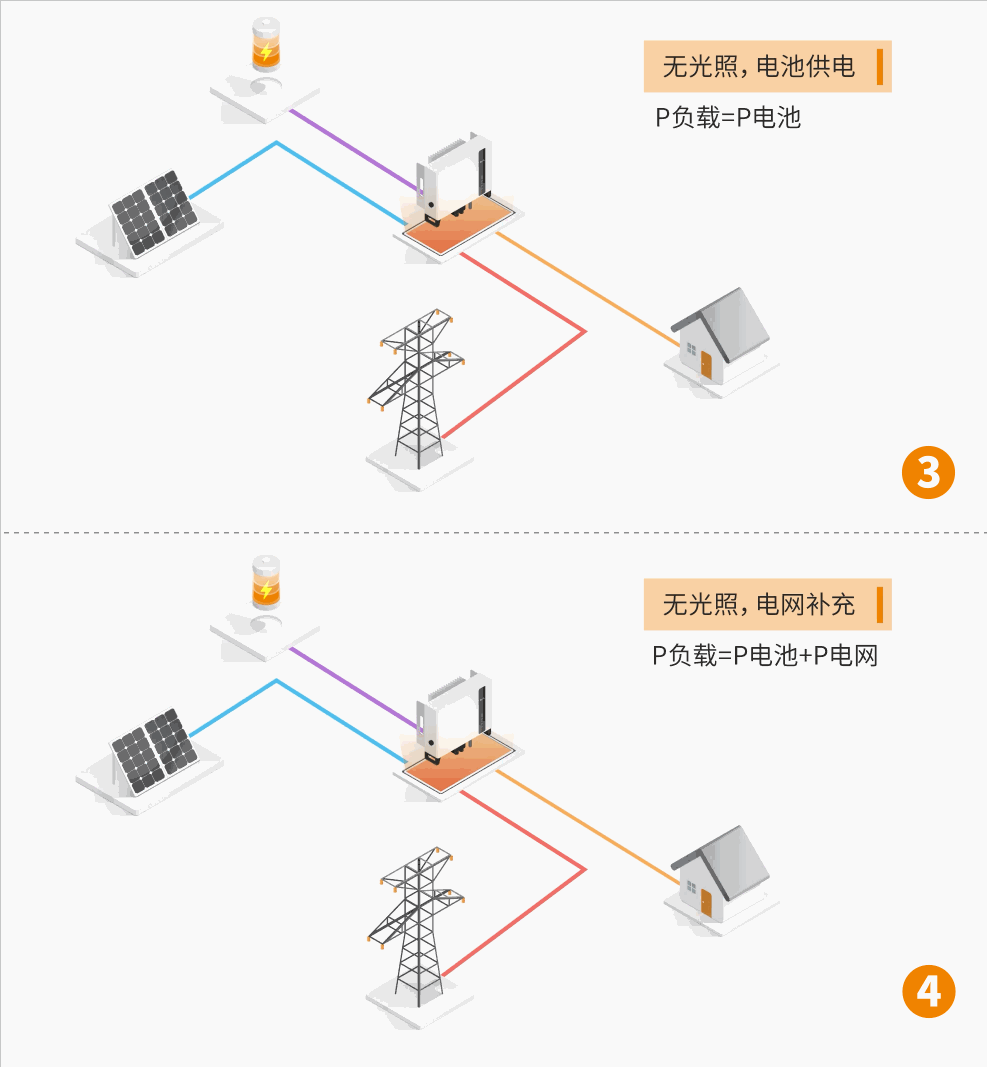 无光照，电池供电

P负载=P电池

3

无光照，电网补充

P负载=P电池+P电网

4